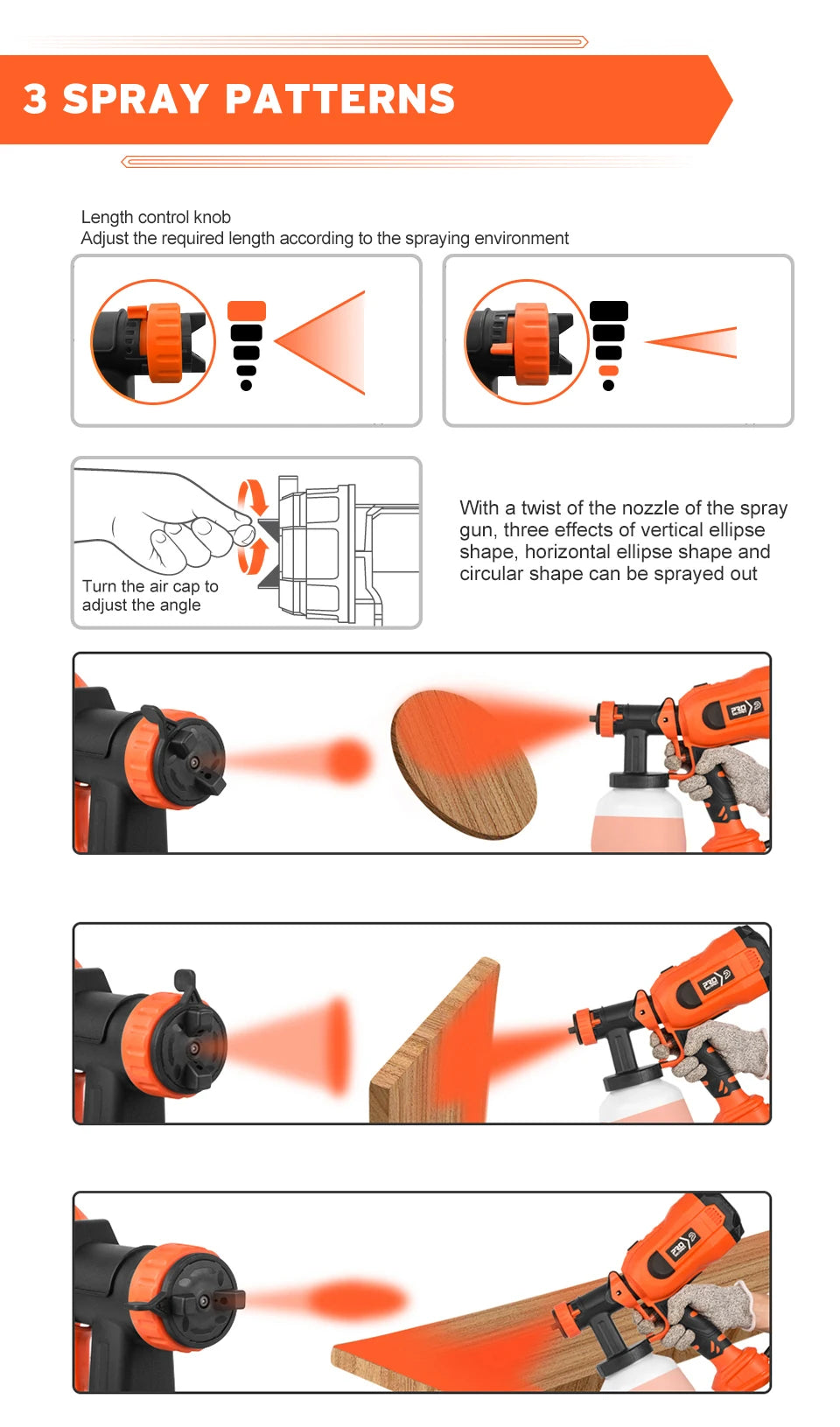 3 SPRAY PATTERNS

Length control knob
Adjust the required length according to the spraying environment

Turn the air cap to adjust the angle

With a twist of the nozzle of the spray gun, three effects of vertical ellipse shape, horizontal ellipse shape and circular shape can be sprayed out

PRO

PRO

PRO