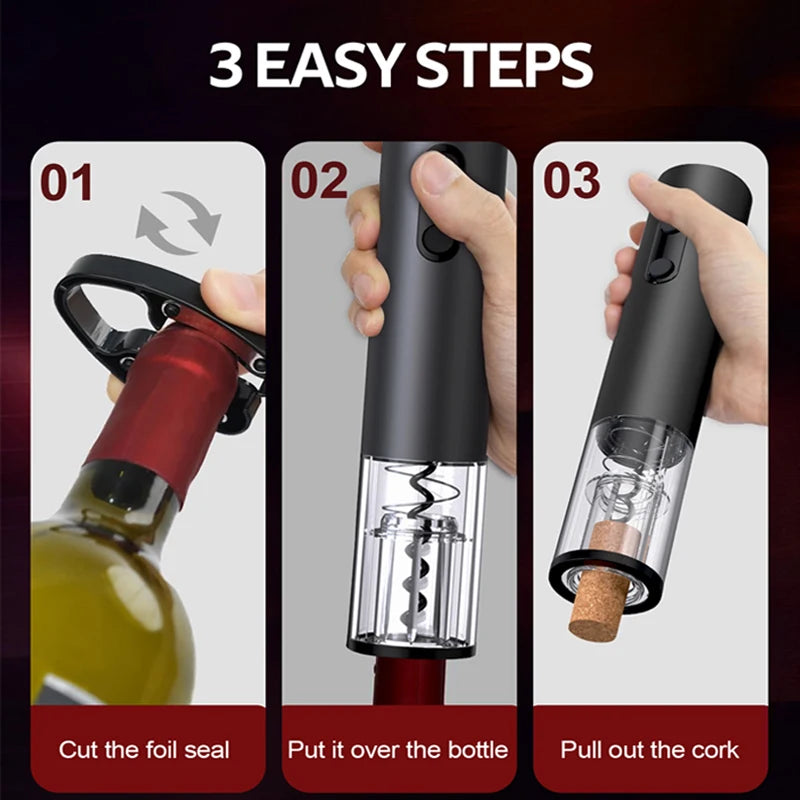 3 EASY STEPS

01

Cut the foil seal

02

Put it over the bottle

03

Pull out the cork