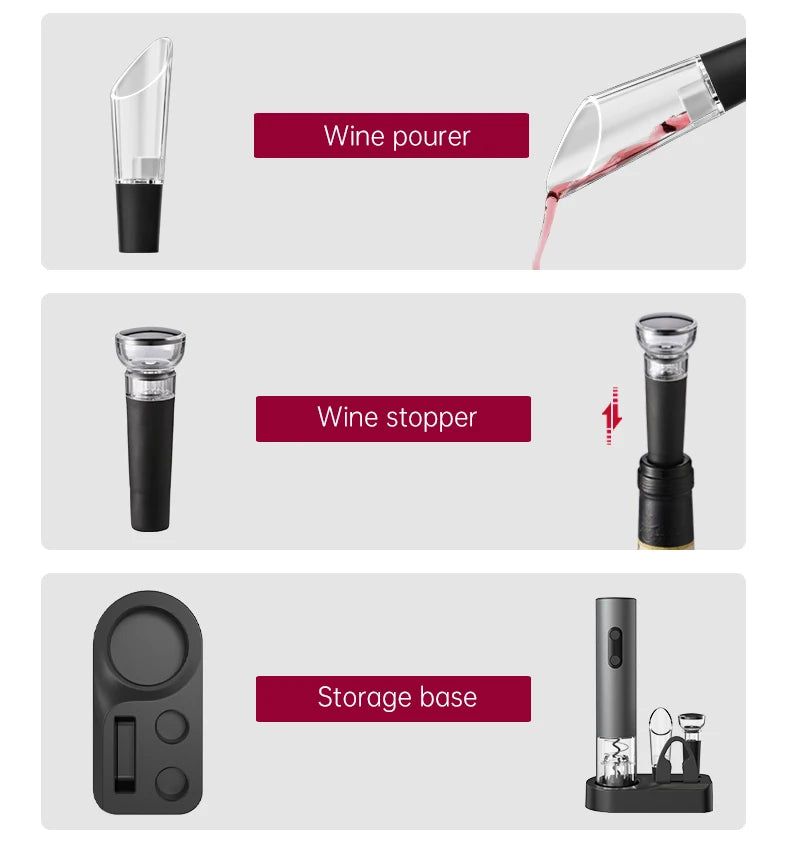 Wine pourer

Wine stopper

Storage base