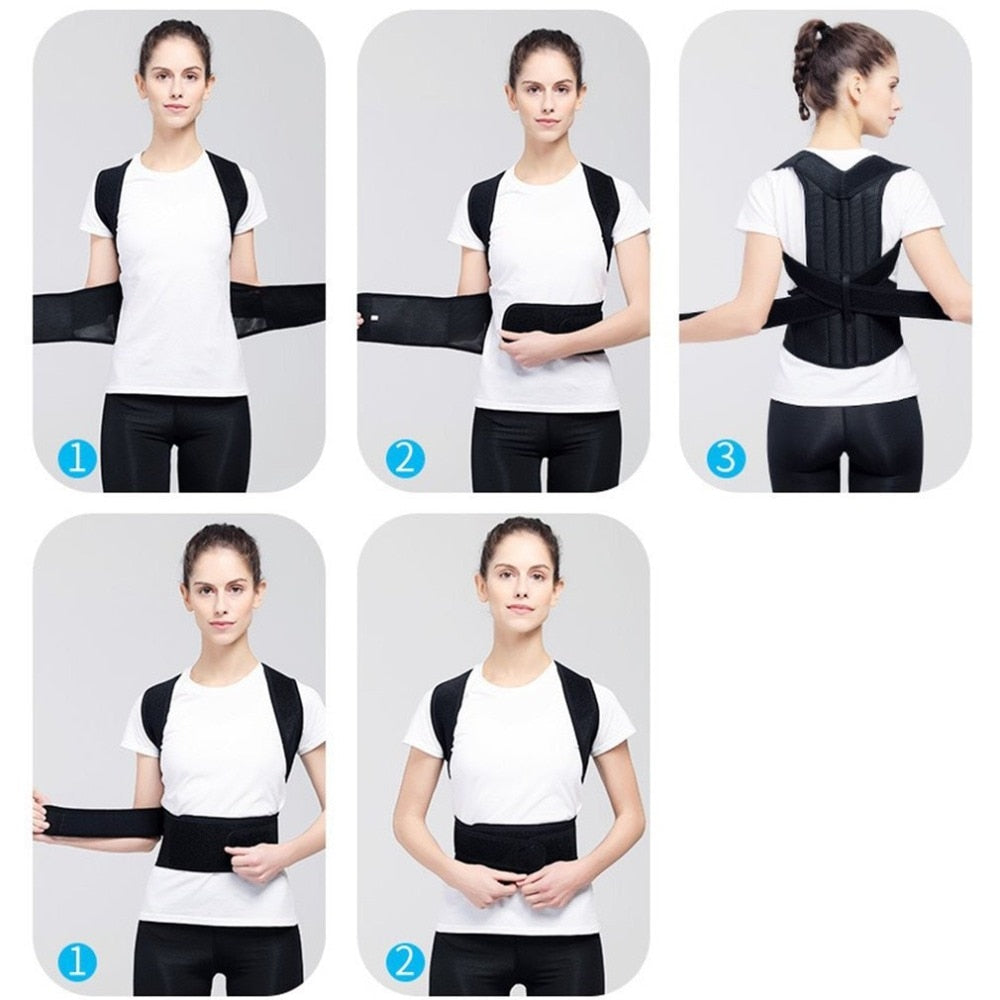 1

2

3

1

2